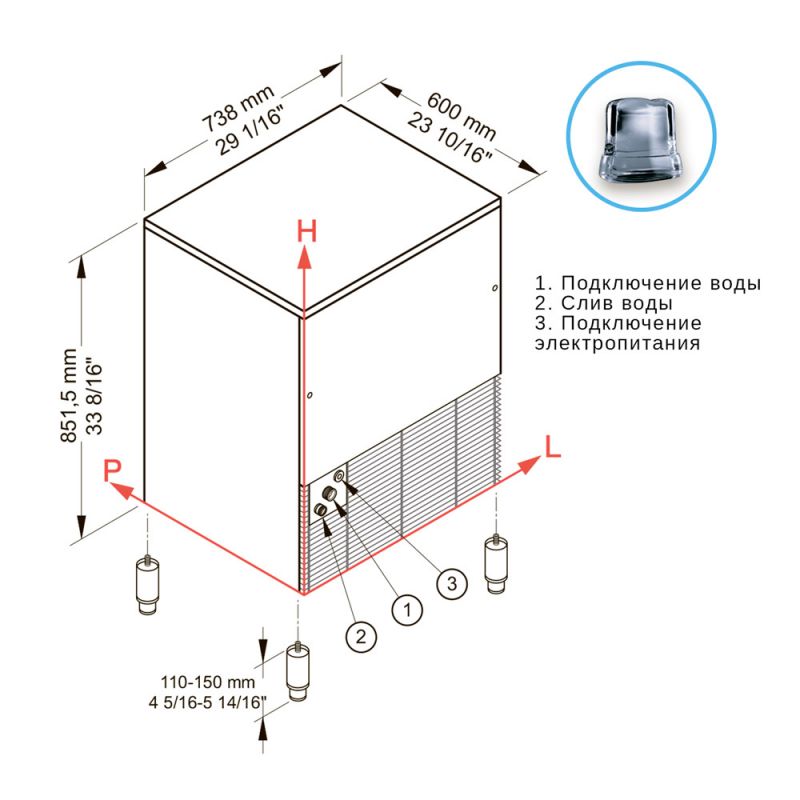 738 mm
29 1/16"

600 mm
23 10/16"

H

1. Подключение воды
2. Слив воды
3. Подключение электропитания

851,5 mm
33 8/16"

P

L

3

1

2

110-150 mm
4 5/16-5 14/16"